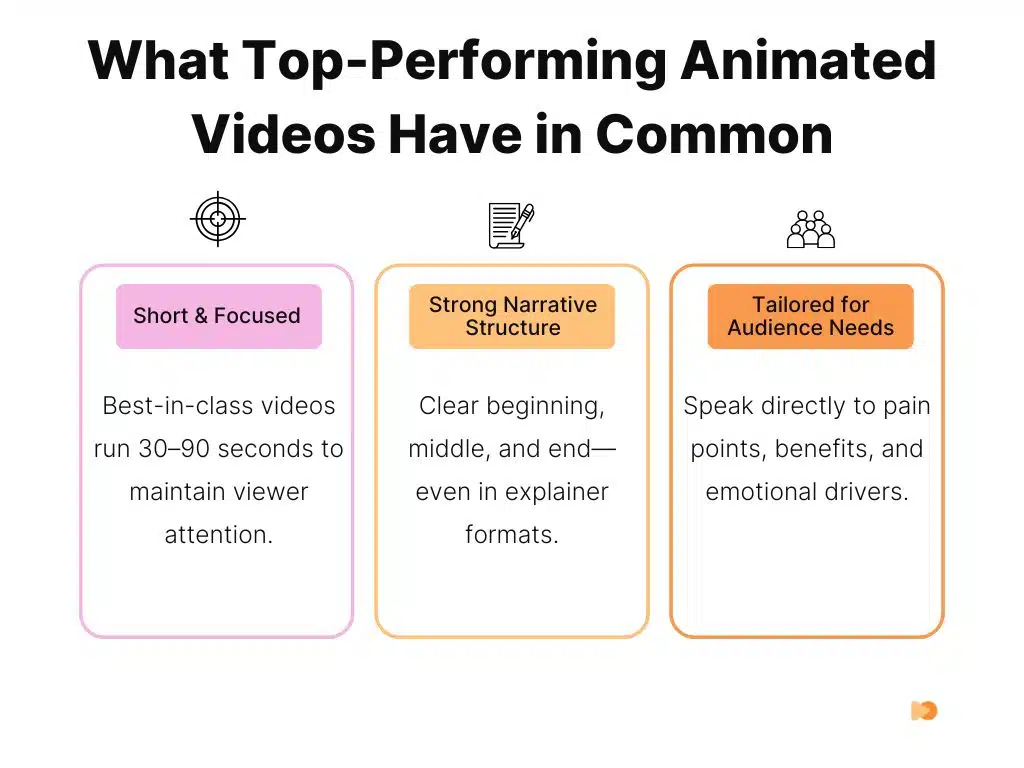 What Top-Performing Animated Videos Have in Common

Short & Focused

Best-in-class videos run 30–90 seconds to maintain viewer attention.

Strong Narrative Structure

Clear beginning, middle, and end—even in explainer formats.

Tailored for Audience Needs

Speak directly to pain points, benefits, and emotional drivers.