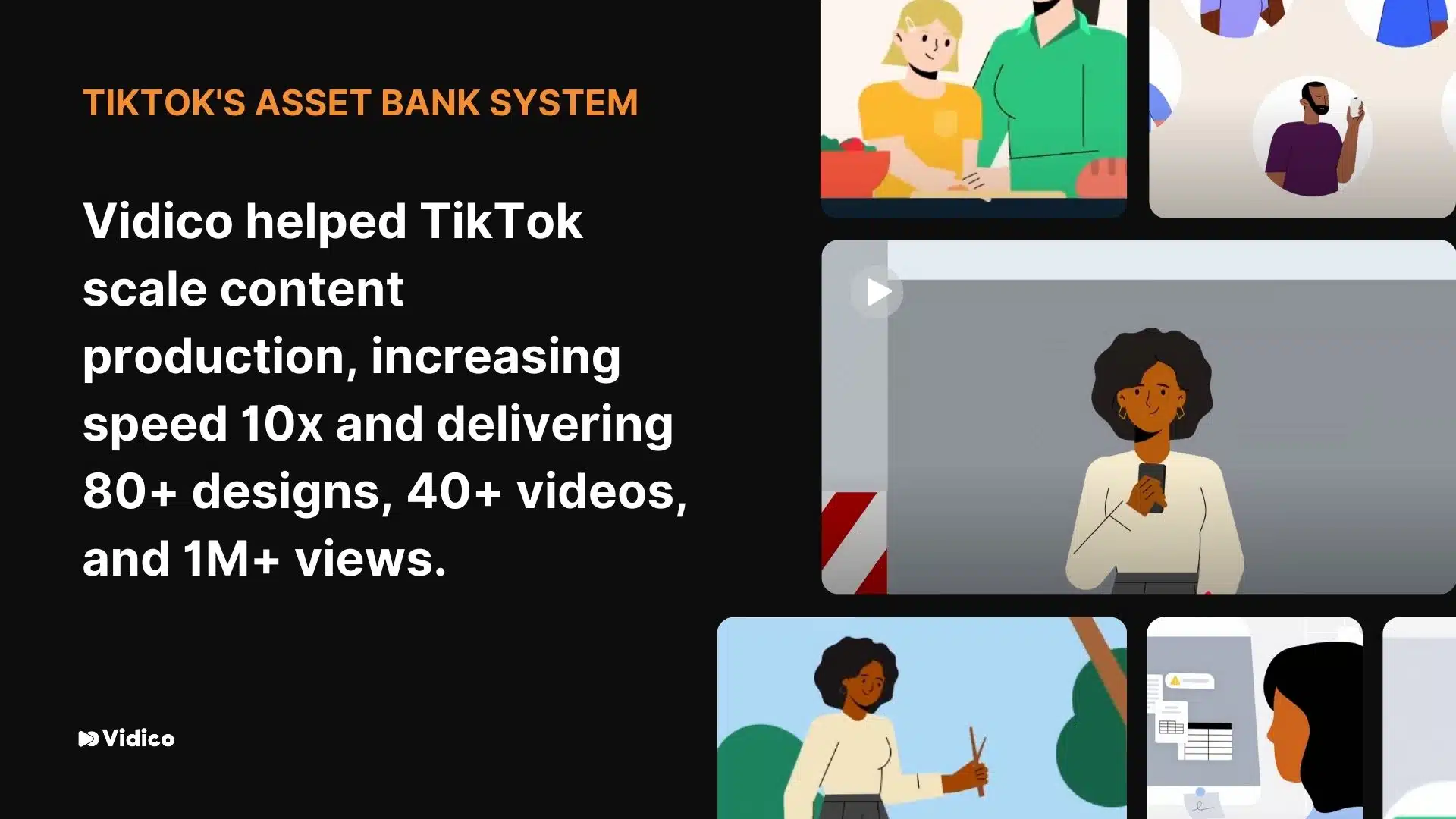 TIKTOK'S ASSET BANK SYSTEM

Vidico helped TikTok scale content production, increasing speed 10x and delivering 80+ designs, 40+ videos, and 1M+ views.

Vidico