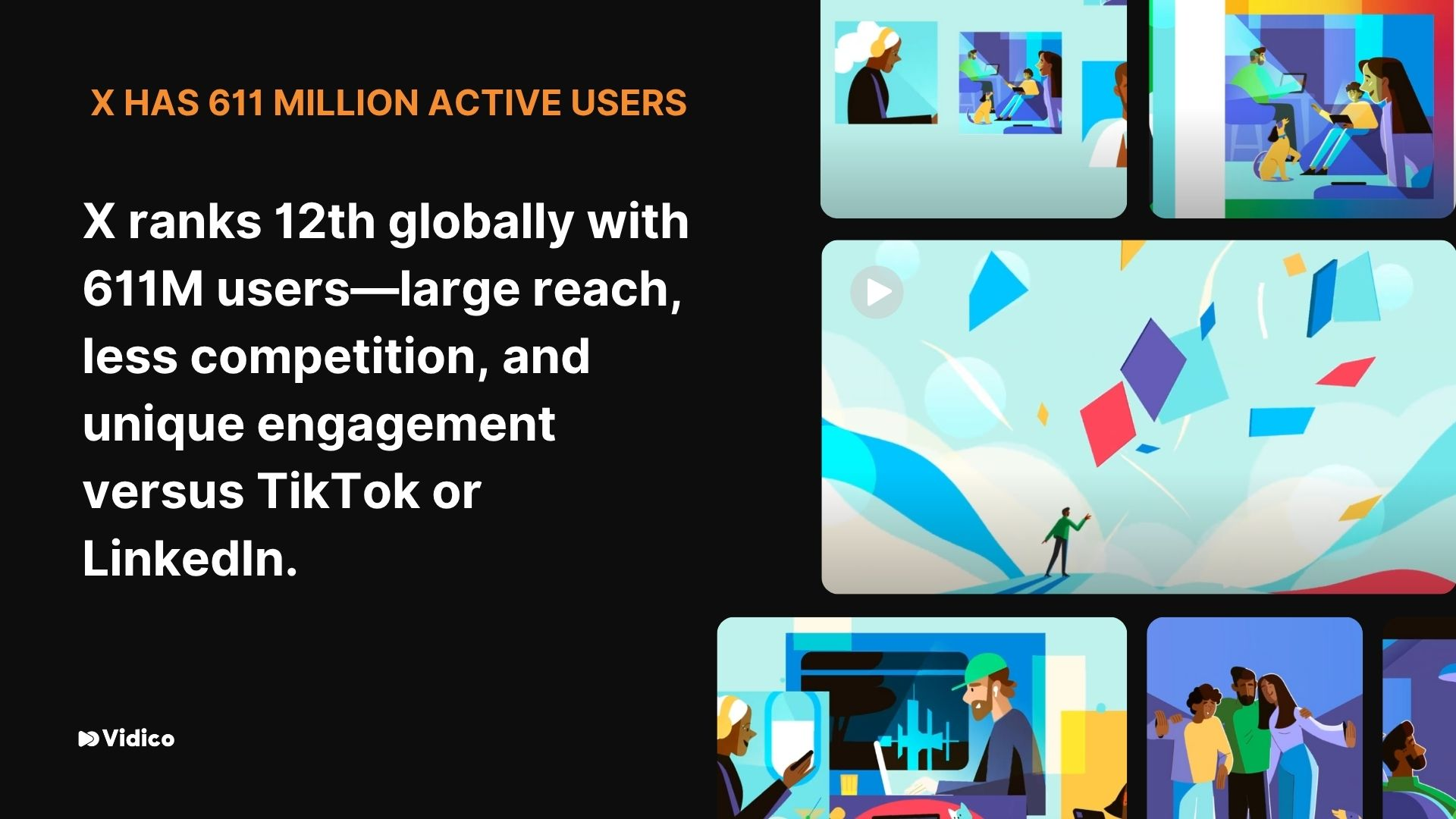 X HAS 611 MILLION ACTIVE USERS

X ranks 12th globally with 611M users—large reach, less competition, and unique engagement versus TikTok or LinkedIn.

Vidico